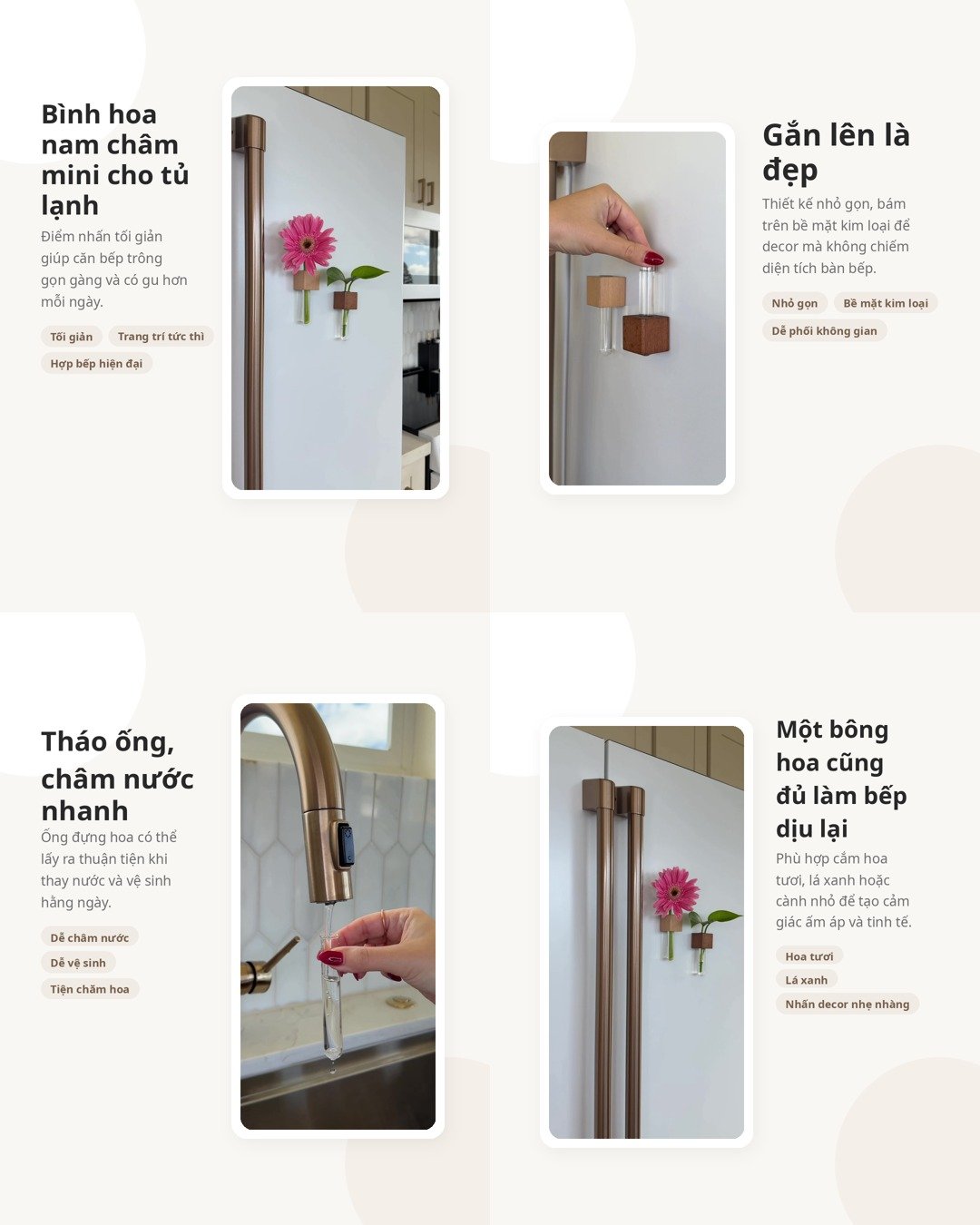 Bình hoa nam châm mini cho tủ lạnh

Điểm nhấn tối giản giúp căn bếp trông gọn gàng và có gu hơn mỗi ngày.

Tối giản

Trang trí tức thì

Hợp bếp hiện đại

Gắn lên là đẹp

Thiết kế nhỏ gọn, bám trên bề mặt kim loại để decor mà không chiếm diện tích bàn bếp.

Nhỏ gọn

Bề mặt kim loại

Dễ phối không gian

Tháo ống, châm nước nhanh

Ống đựng hoa có thể lấy ra thuận tiện khi thay nước và vệ sinh hằng ngày.

Dễ châm nước

Dễ vệ sinh

Tiện chăm hoa

Một bông hoa cũng đủ làm bếp dịu lại

Phù hợp cắm hoa tươi, lá xanh hoặc cành nhỏ để tạo cảm giác ấm áp và tinh tế.

Hoa tươi

Lá xanh

Nhấn decor nhẹ nhàng